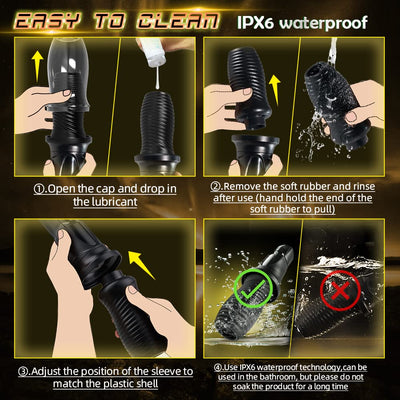 EASY TO CLEAN IPX6 waterproof

①.Open the cap and drop in the lubricant

②.Remove the soft rubber and rinse after use (hand hold the end of the soft rubber to pull)

③.Adjust the position of the sleeve to match the plastic shell

④.Use IPX6 waterproof technology,can be used in the bathroom, but please do not soak the product for a long time